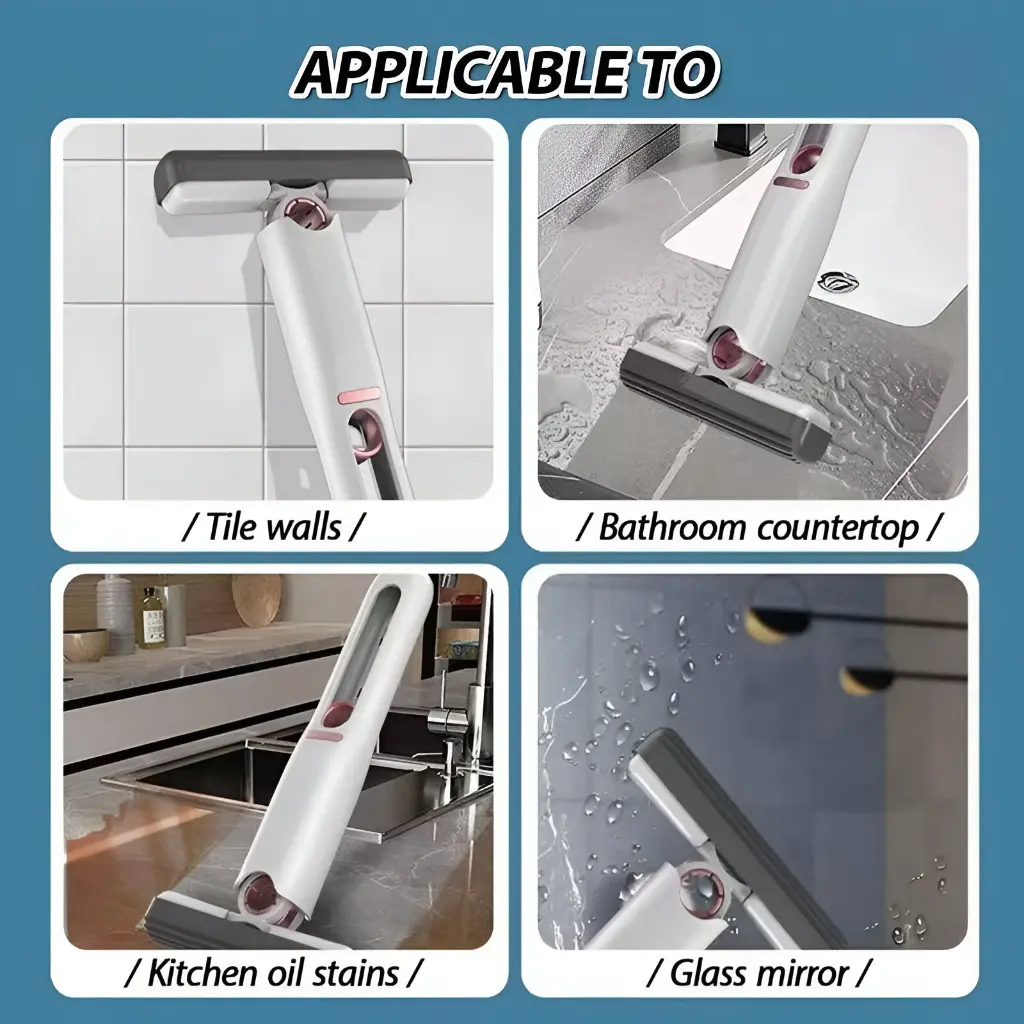 APPLICABLE TO

/ Tile walls /

/ Bathroom countertop /

/ Kitchen oil stains /

/ Glass mirror /