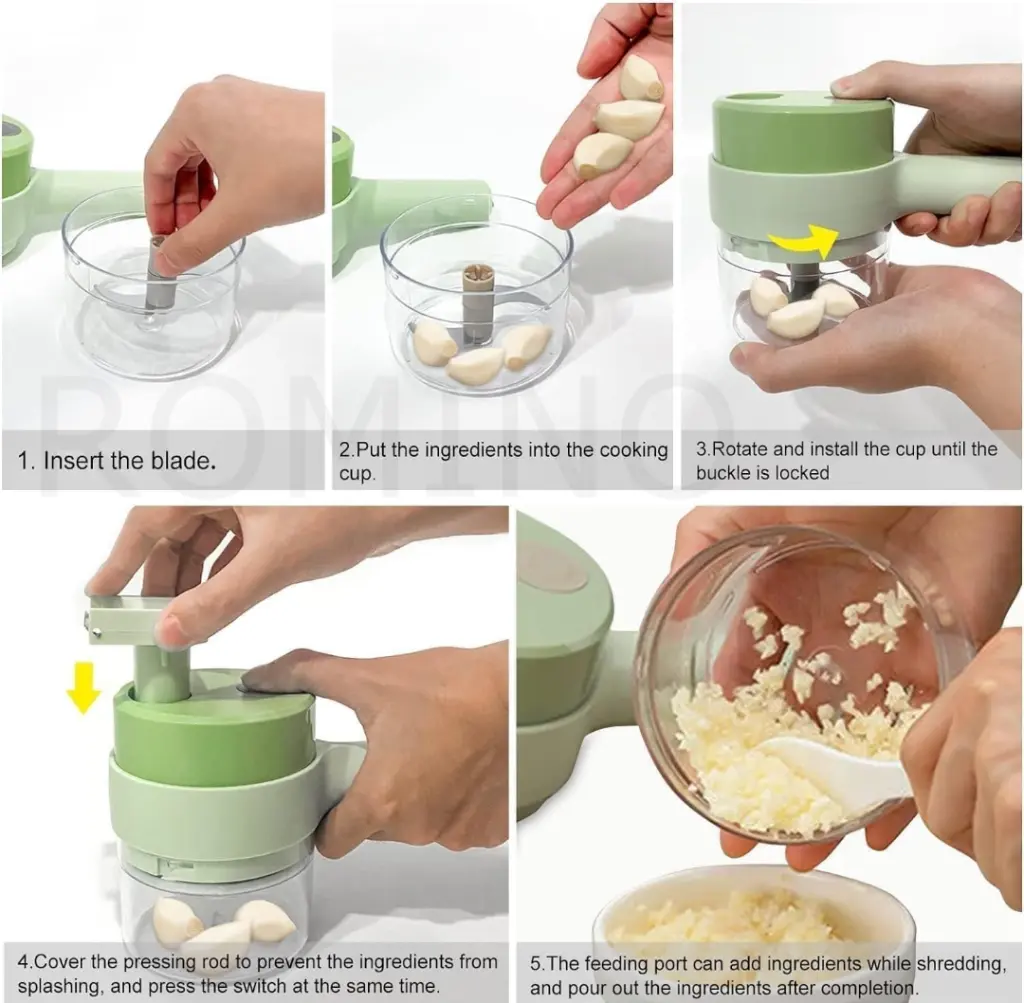 ROMINO

1. Insert the blade.

2.Put the ingredients into the cooking cup.

3.Rotate and install the cup until the buckle is locked

4.Cover the pressing rod to prevent the ingredients from splashing, and press the switch at the same time.

5.The feeding port can add ingredients while shredding, and pour out the ingredients after completion.